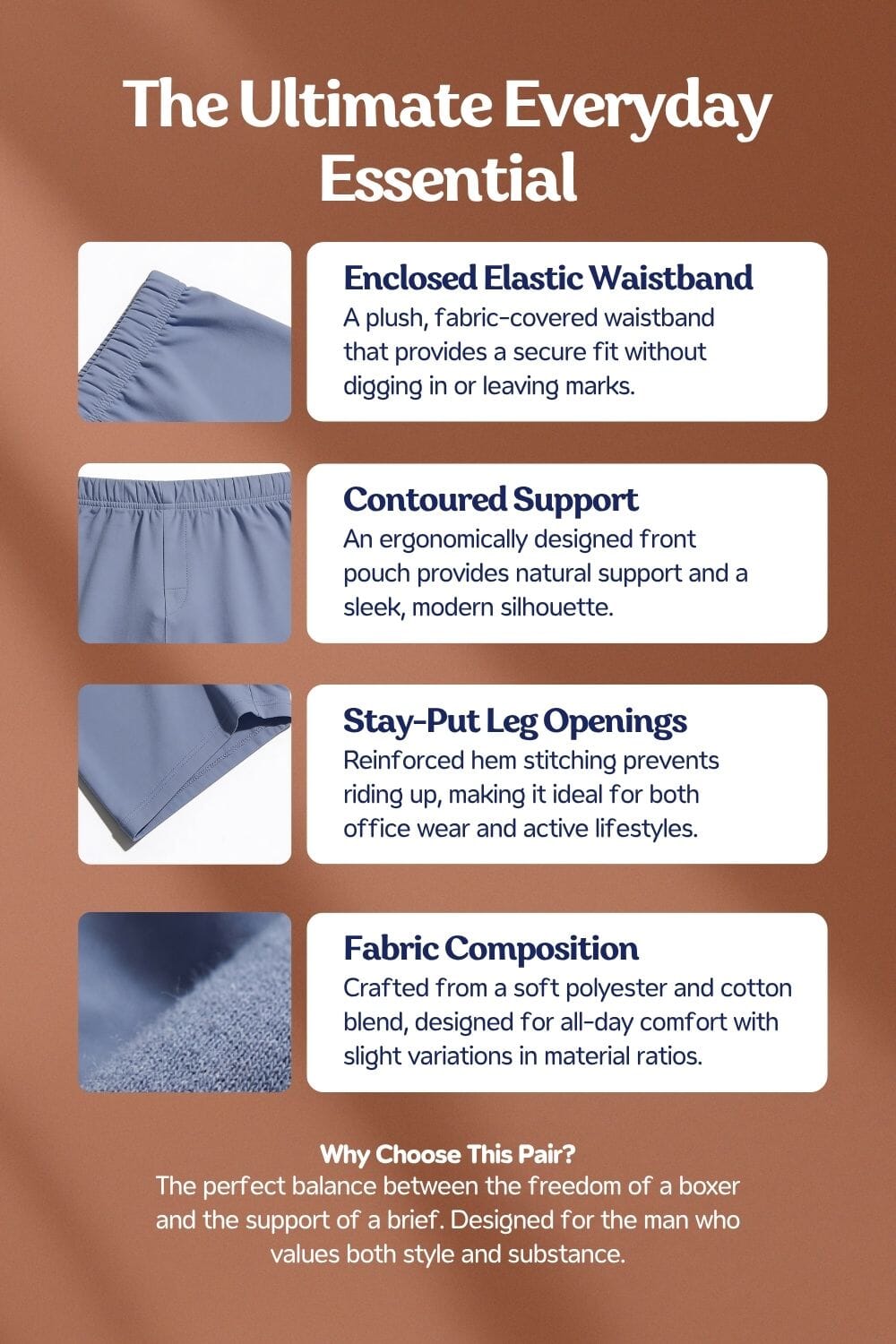 The Ultimate Everyday Essential

Enclosed Elastic Waistband
A plush, fabric-covered waistband that provides a secure fit without digging in or leaving marks.

Contoured Support
An ergonomically designed front pouch provides natural support and a sleek, modern silhouette.

Stay-Put Leg Openings
Reinforced hem stitching prevents riding up, making it ideal for both office wear and active lifestyles.

Fabric Composition
Crafted from a soft polyester and cotton blend, designed for all-day comfort with slight variations in material ratios.

Why Choose This Pair?
The perfect balance between the freedom of a boxer and the support of a brief. Designed for the man who values both style and substance.