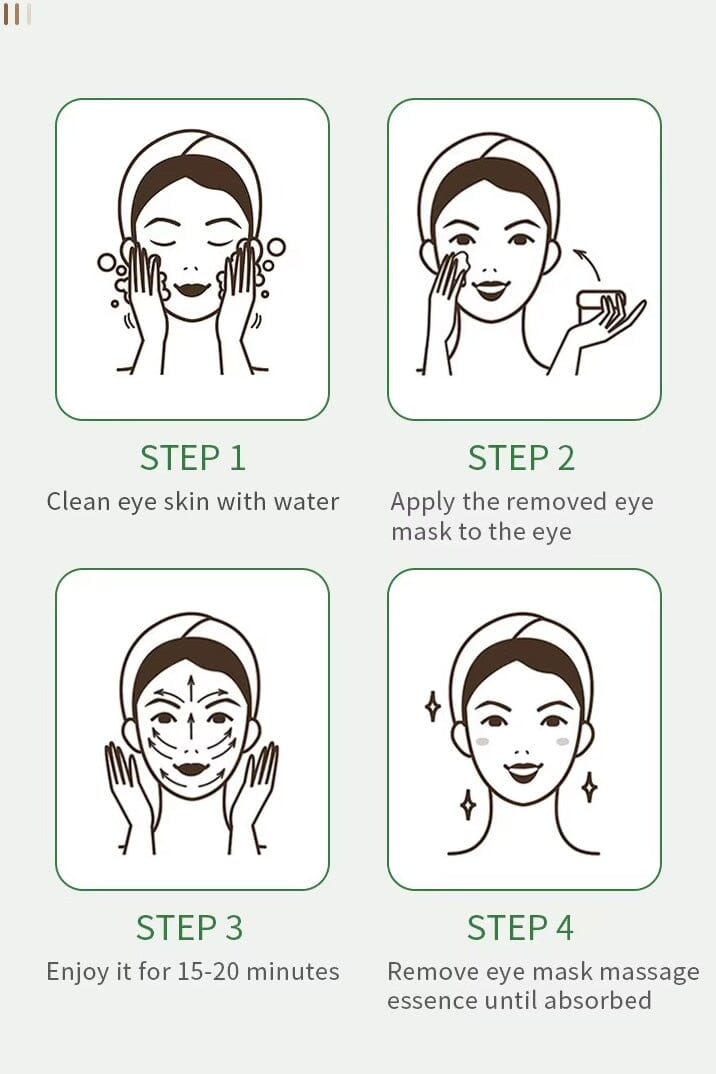 STEP 1
Clean eye skin with water

STEP 2
Apply the removed eye mask to the eye

STEP 3
Enjoy it for 15-20 minutes

STEP 4
Remove eye mask massage essence until absorbed